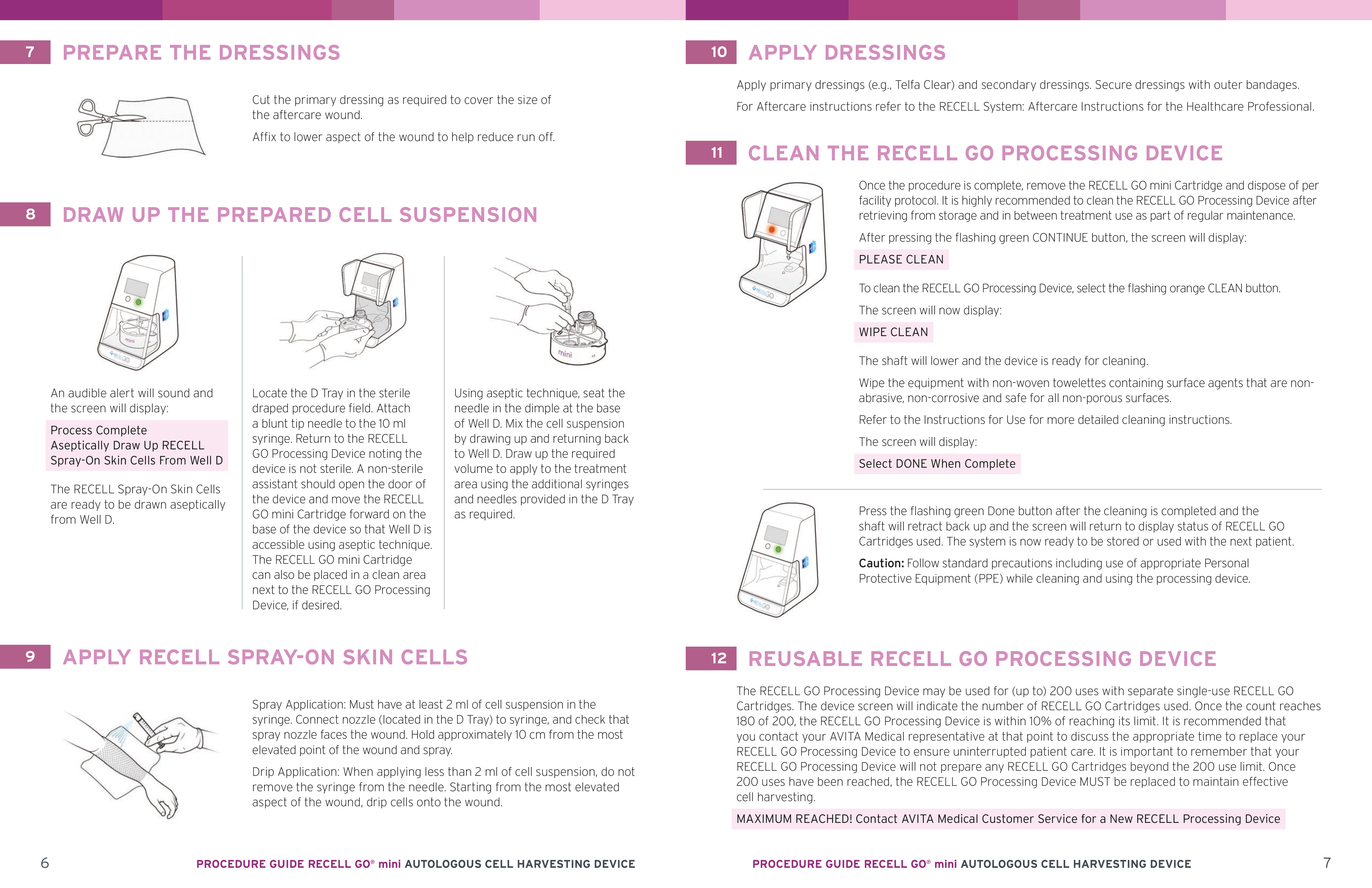 7 PREPARE THE DRESSINGS

Cut the primary dressing as required to cover the size of the aftercare wound.

Affix to lower aspect of the wound to help reduce run off.

8 DRAW UP THE PREPARED CELL SUSPENSION

mini

An audible alert will sound and the screen will display:

Process Complete
Aseptically Draw Up RECELL Spray-On Skin Cells From Well D

The RECELL Spray-On Skin Cells are ready to be drawn aseptically from Well D.

Locate the D Tray in the sterile draped procedure field. Attach a blunt tip needle to the 10 ml syringe. Return to the RECELL GO Processing Device noting the device is not sterile. A non-sterile assistant should open the door of the device and move the RECELL GO mini Cartridge forward on the base of the device so that Well D is accessible using aseptic technique. The RECELL GO mini Cartridge can also be placed in a clean area next to the RECELL GO Processing Device, if desired.

mini

Using aseptic technique, seat the needle in the dimple at the base of Well D. Mix the cell suspension by drawing up and returning back to Well D. Draw up the required volume to apply to the treatment area using the additional syringes and needles provided in the D Tray as required.

9 APPLY RECELL SPRAY-ON SKIN CELLS

Spray Application: Must have at least 2 ml of cell suspension in the syringe. Connect nozzle (located in the D Tray) to syringe, and check that spray nozzle faces the wound. Hold approximately 10 cm from the most elevated point of the wound and spray.

Drip Application: When applying less than 2 ml of cell suspension, do not remove the syringe from the needle. Starting from the most elevated aspect of the wound, drip cells onto the wound.

6 PROCEDURE GUIDE RECELL GO® mini AUTOLOGOUS CELL HARVESTING DEVICE

10 APPLY DRESSINGS

Apply primary dressings (e.g., Telfa Clear) and secondary dressings. Secure dressings with outer bandages.

For Aftercare instructions refer to the RECELL System: Aftercare Instructions for the Healthcare Professional.

11 CLEAN THE RECELL GO PROCESSING DEVICE

Once the procedure is complete, remove the RECELL GO mini Cartridge and dispose of per facility protocol. It is highly recommended to clean the RECELL GO Processing Device after retrieving from storage and in between treatment use as part of regular maintenance.

After pressing the flashing green CONTINUE button, the screen will display:

PLEASE CLEAN

To clean the RECELL GO Processing Device, select the flashing orange CLEAN button.

The screen will now display:

WIPE CLEAN

The shaft will lower and the device is ready for cleaning.

Wipe the equipment with non-woven towelettes containing surface agents that are non-abrasive, non-corrosive and safe for all non-porous surfaces.

Refer to the Instructions for Use for more detailed cleaning instructions.

The screen will display:

Select DONE When Complete

Press the flashing green Done button after the cleaning is completed and the shaft will retract back up and the screen will return to display status of RECELL GO Cartridges used. The system is now ready to be stored or used with the next patient.

Caution: Follow standard precautions including use of appropriate Personal Protective Equipment (PPE) while cleaning and using the processing device.

12 REUSABLE RECELL GO PROCESSING DEVICE

The RECELL GO Processing Device may be used for (up to) 200 uses with separate single-use RECELL GO Cartridges. The device screen will indicate the number of RECELL GO Cartridges used. Once the count reaches 180 of 200, the RECELL GO Processing Device is within 10% of reaching its limit. It is recommended that you contact your AVITA Medical representative at that point to discuss the appropriate time to replace your RECELL GO Processing Device to ensure uninterrupted patient care. It is important to remember that your RECELL GO Processing Device will not prepare any RECELL GO Cartridges beyond the 200 use limit. Once 200 uses have been reached, the RECELL GO Processing Device MUST be replaced to maintain effective cell harvesting.

MAXIMUM REACHED! Contact AVITA Medical Customer Service for a New RECELL Processing Device

PROCEDURE GUIDE RECELL GO® mini AUTOLOGOUS CELL HARVESTING DEVICE 7